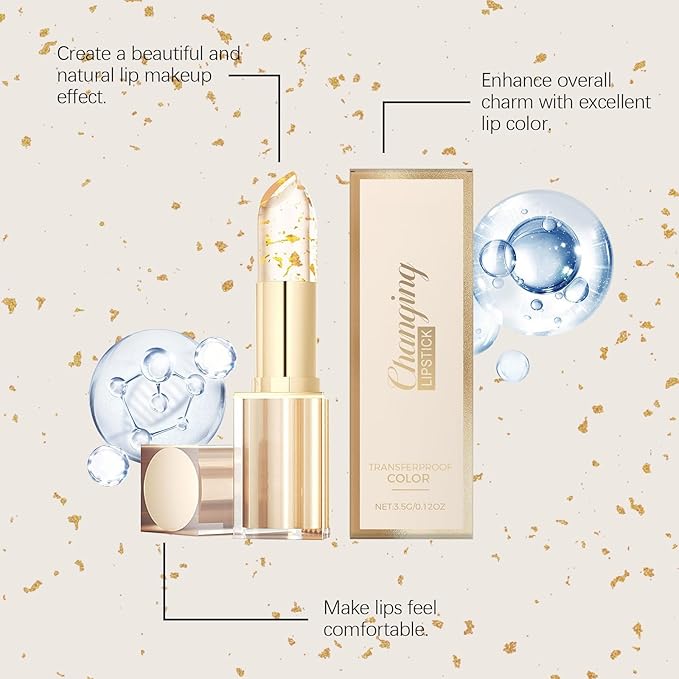 Create a beautiful and natural lip makeup effect.

Enhance overall charm with excellent lip color,

Changing
LIPSTICK

TRANSFERPROOF
COLOR

NET:3.5G/0.12OZ

Make lips feel comfortable.