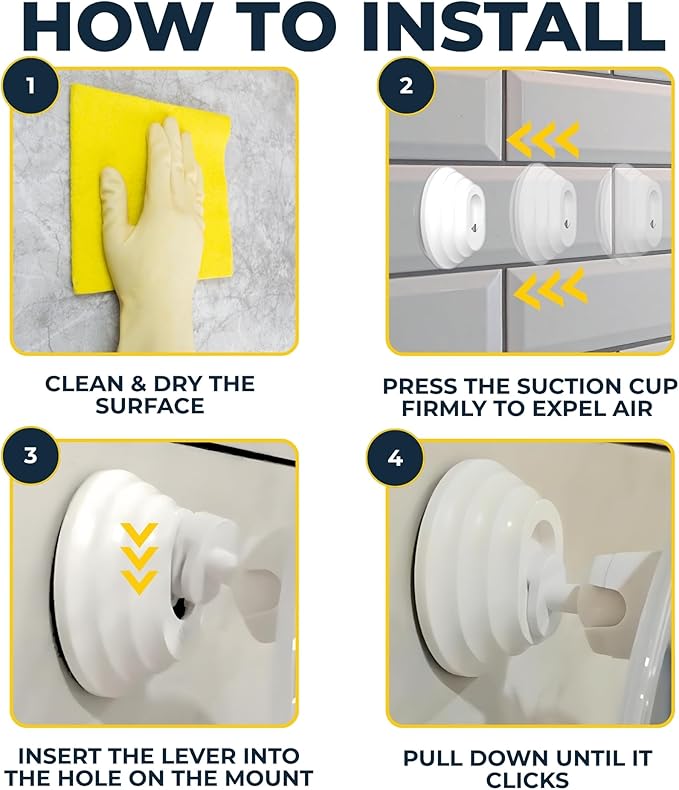 HOW TO INSTALL

1

CLEAN & DRY THE SURFACE

2

PRESS THE SUCTION CUP FIRMLY TO EXPEL AIR

3

INSERT THE LEVER INTO THE HOLE ON THE MOUNT

4

PULL DOWN UNTIL IT CLICKS