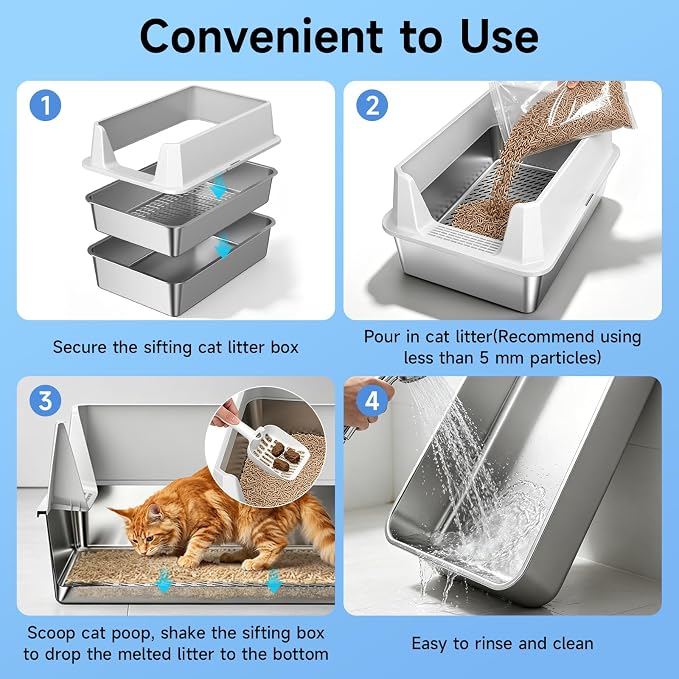 Convenient to Use

1

Secure the sifting cat litter box

2

Pour in cat litter(Recommend using less than 5 mm particles)

3

Scoop cat poop, shake the sifting box to drop the melted litter to the bottom

4

Easy to rinse and clean