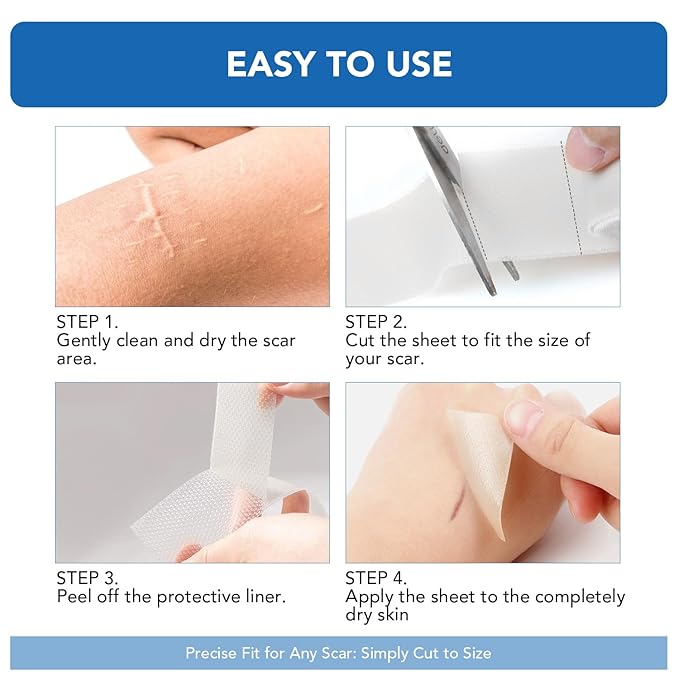 EASY TO USE

STEP 1.
Gently clean and dry the scar area.

STEP 2.
Cut the sheet to fit the size of your scar.

STEP 3.
Peel off the protective liner.

STEP 4.
Apply the sheet to the completely dry skin

Precise Fit for Any Scar: Simply Cut to Size