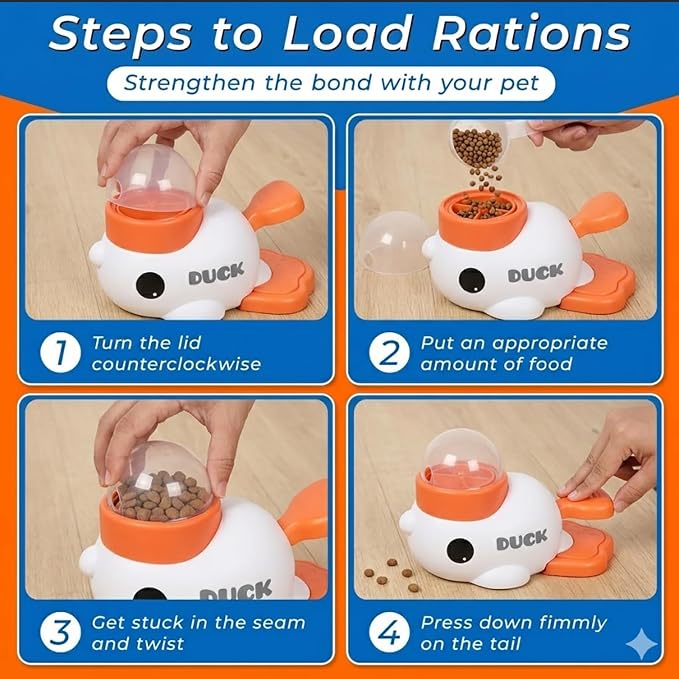 Steps to Load Rations

Strengthen the bond with your pet

DUCK

1 Turn the lid counterclockwise

DUCK

2 Put an appropriate amount of food

DUCK

3 Get stuck in the seam and twist

DUCK

4 Press down fimmly on the tail