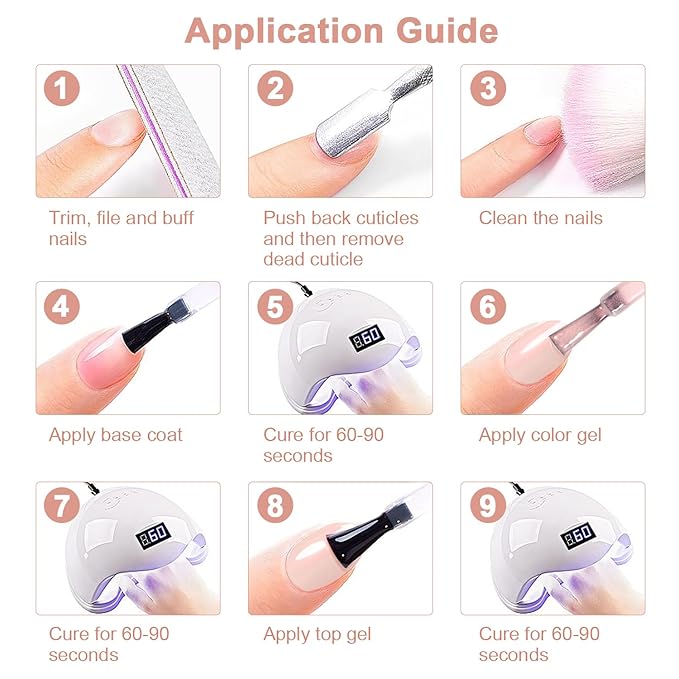 Application Guide

1

Trim, file and buff nails

2

Push back cuticles and then remove dead cuticle

3

Clean the nails

4

Apply base coat

5

60

Cure for 60-90 seconds

6

Apply color gel

7

60

Cure for 60-90 seconds

8

Apply top gel

9

60

Cure for 60-90 seconds