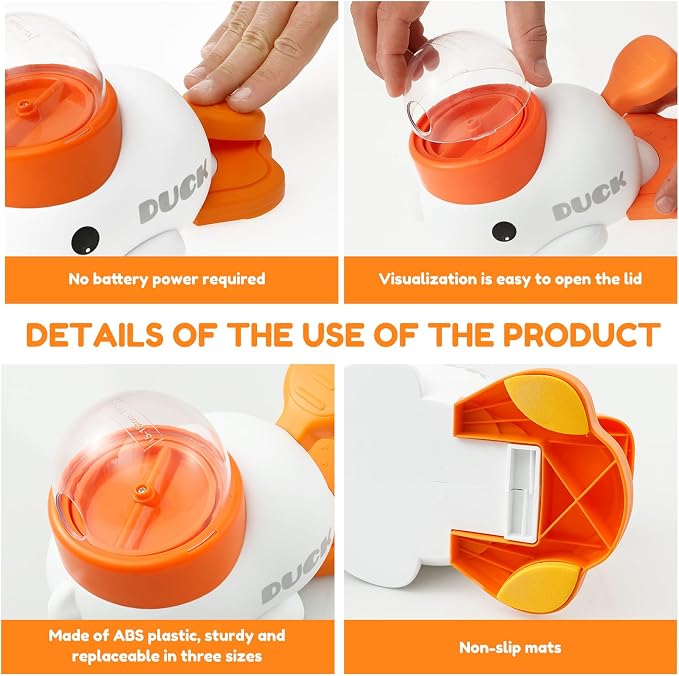 DUCK

No battery power required

DUCK

Visualization is easy to open the lid

DETAILS OF THE USE OF THE PRODUCT

DUCK

Made of ABS plastic, sturdy and replaceable in three sizes

Non-slip mats