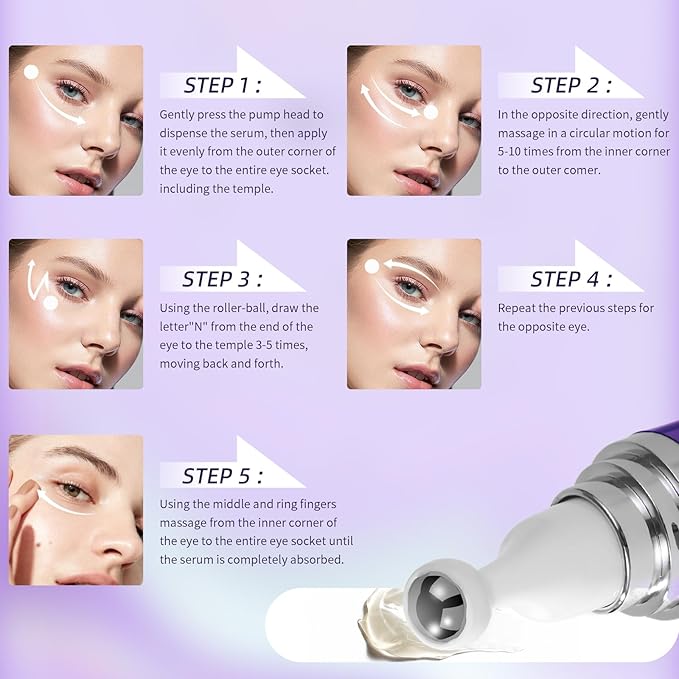 STEP 1 :

Gently press the pump head to dispense the serum, then apply it evenly from the outer corner of the eye to the entire eye socket. including the temple.

STEP 2 :

In the opposite direction, gently massage in a circular motion for 5-10 times from the inner corner to the outer comer.

STEP 3 :

Using the roller-ball, draw the letter"N" from the end of the eye to the temple 3-5 times, moving back and forth.

STEP 4 :

Repeat the previous steps for the opposite eye.

STEP 5 :

Using the middle and ring fingers massage from the inner corner of the eye to the entire eye socket until the serum is completely absorbed.