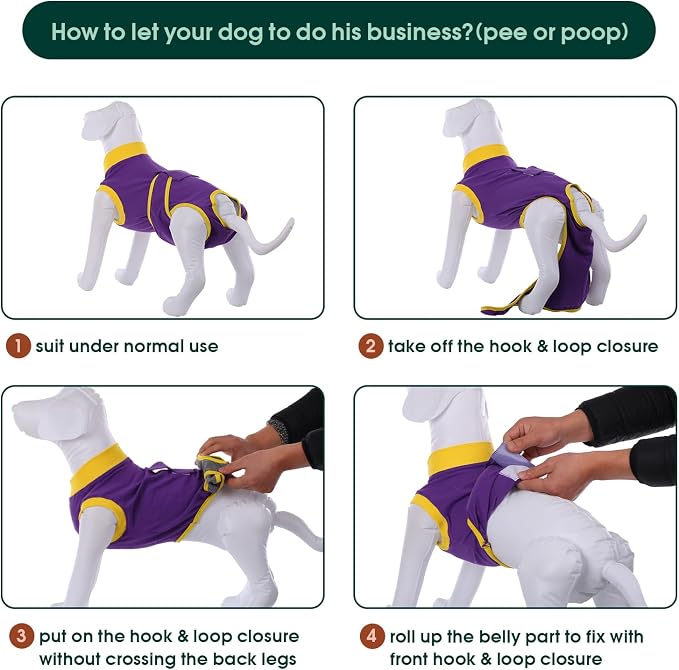 How to let your dog to do his business?(pee or poop)

1 suit under normal use

2 take off the hook & loop closure

3 put on the hook & loop closure without crossing the back legs

4 roll up the belly part to fix with front hook & loop closure