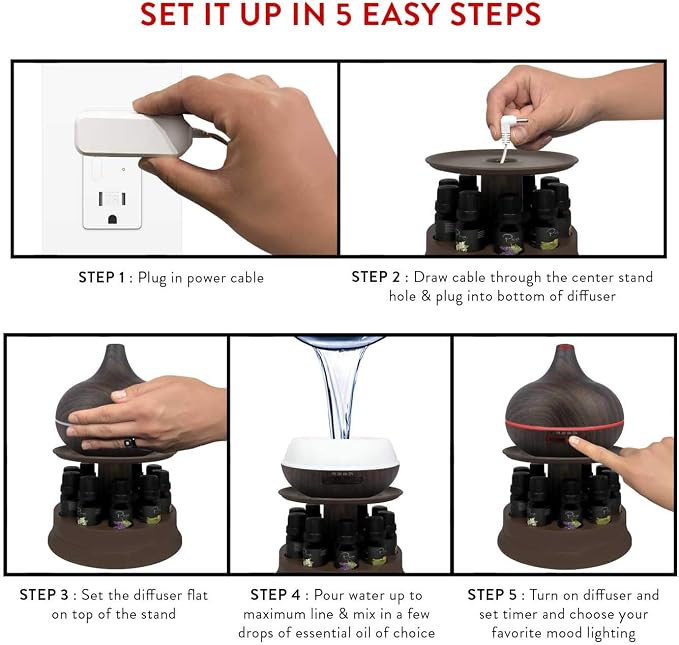 SET IT UP IN 5 EASY STEPS

STEP 1 : Plug in power cable

STEP 2 : Draw cable through the center stand hole & plug into bottom of diffuser

STEP 3 : Set the diffuser flat on top of the stand

STEP 4 : Pour water up to maximum line & mix in a few drops of essential oil of choice

STEP 5 : Turn on diffuser and set timer and choose your favorite mood lighting