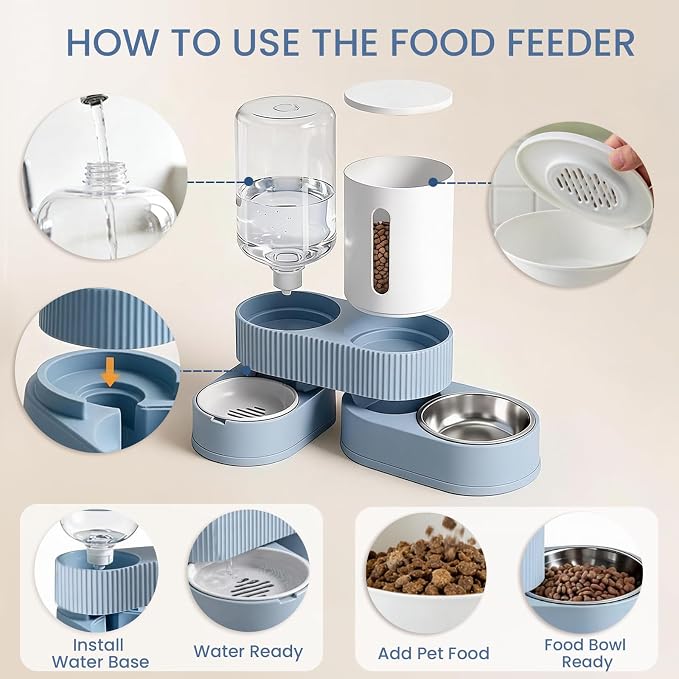 HOW TO USE THE FOOD FEEDER

Install Water Base

Water Ready

Add Pet Food

Food Bowl Ready