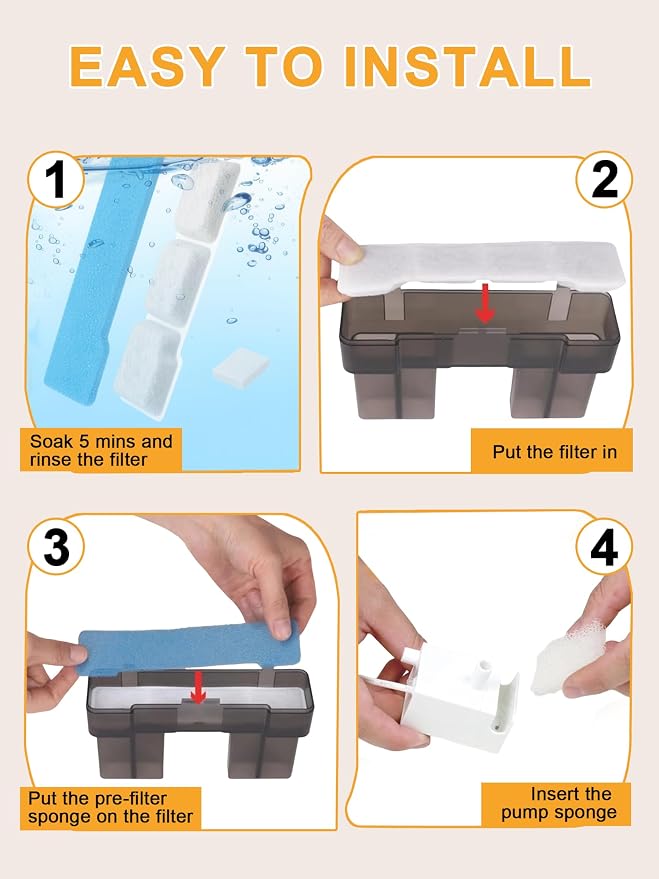 EASY TO INSTALL

1

Soak 5 mins and rinse the filter

2

Put the filter in

3

Put the pre-filter sponge on the filter

4

Insert the pump sponge