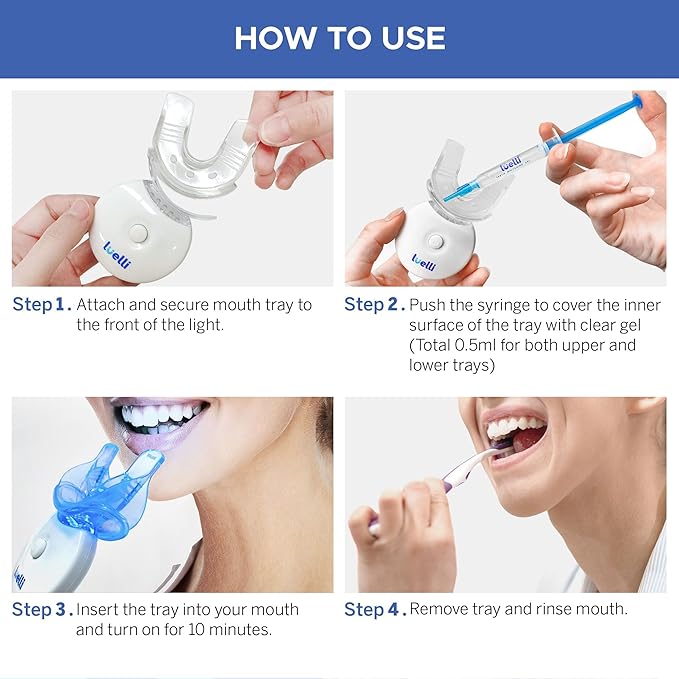 HOW TO USE

luelli

Step 1. Attach and secure mouth tray to the front of the light.

luelli

luelli

Step 2. Push the syringe to cover the inner surface of the tray with clear gel (Total 0.5ml for both upper and lower trays)

luelli

Step 3. Insert the tray into your mouth and turn on for 10 minutes.

Step 4. Remove tray and rinse mouth.