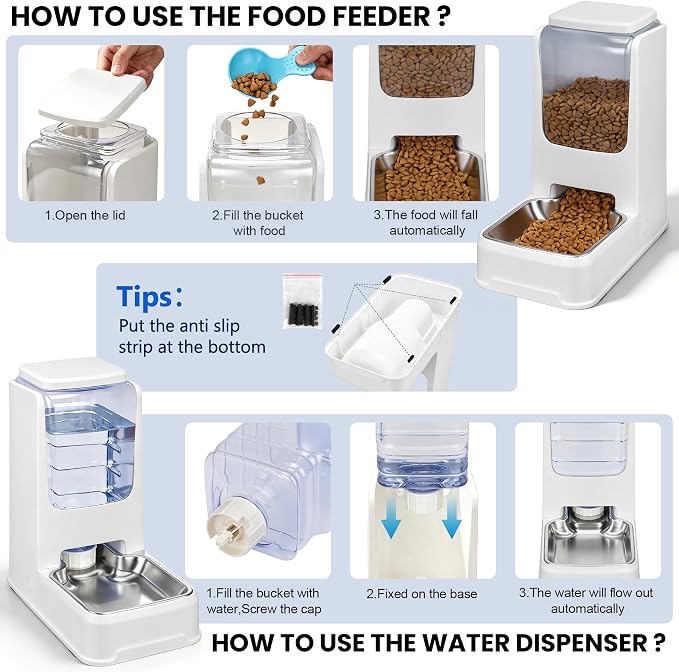 HOW TO USE THE FOOD FEEDER ?

1.Open the lid

2.Fill the bucket with food

3.The food will fall automatically

Tips:
Put the anti slip strip at the bottom

1.Fill the bucket with water,Screw the cap

2.Fixed on the base

3.The water will flow out automatically

HOW TO USE THE WATER DISPENSER ?