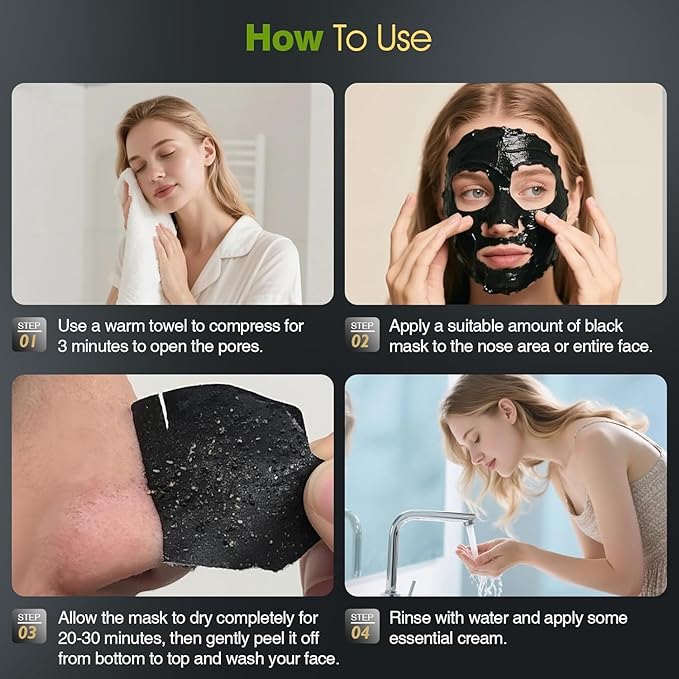 How To Use

STEP 01 Use a warm towel to compress for 3 minutes to open the pores.

STEP 02 Apply a suitable amount of black mask to the nose area or entire face.

STEP 03 Allow the mask to dry completely for 20-30 minutes, then gently peel it off from bottom to top and wash your face.

STEP 04 Rinse with water and apply some essential cream.