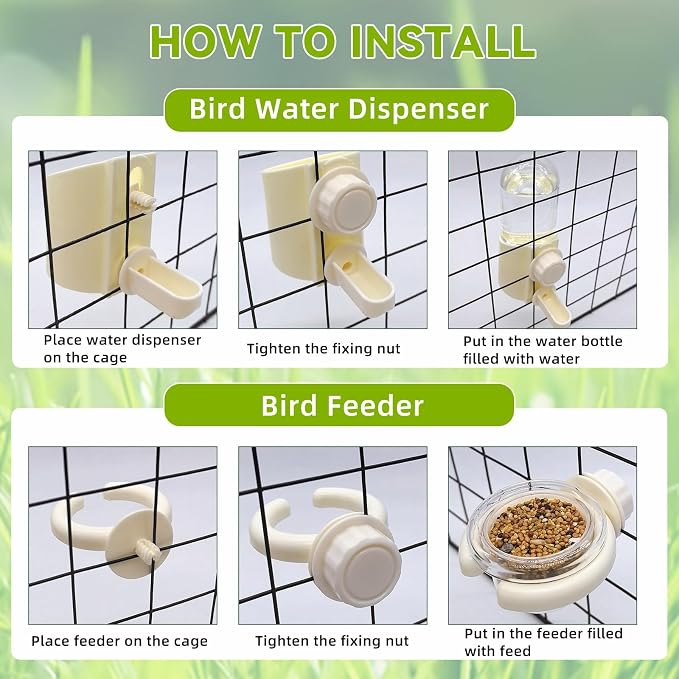 HOW TO INSTALL

Bird Water Dispenser

Place water dispenser on the cage

Tighten the fixing nut

Put in the water bottle filled with water

Bird Feeder

Place feeder on the cage

Tighten the fixing nut

Put in the feeder filled with feed