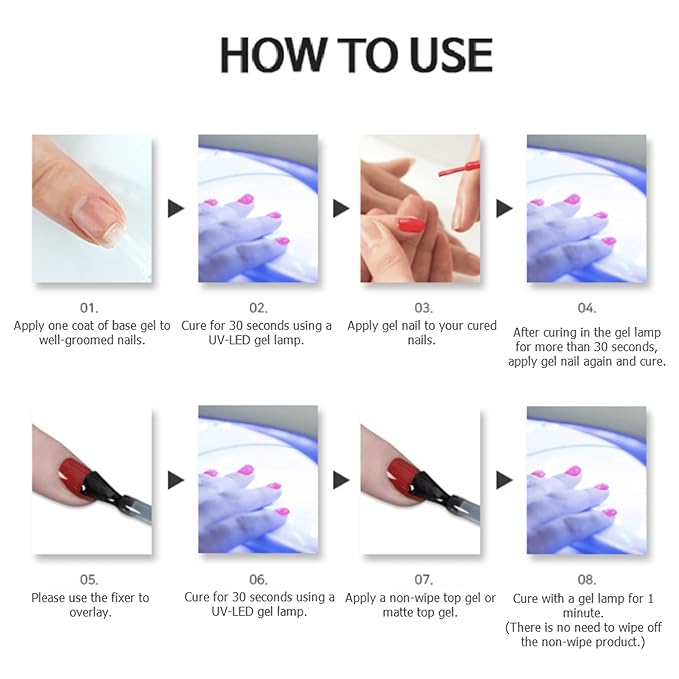 HOW TO USE

01.
Apply one coat of base gel to well-groomed nails.

02.
Cure for 30 seconds using a UV-LED gel lamp.

03.
Apply gel nail to your cured nails.

04.
After curing in the gel lamp for more than 30 seconds, apply gel nail again and cure.

05.
Please use the fixer to overlay.

06.
Cure for 30 seconds using a UV-LED gel lamp.

07.
Apply a non-wipe top gel or matte top gel.

08.
Cure with a gel lamp for 1 minute.
(There is no need to wipe off the non-wipe product.)