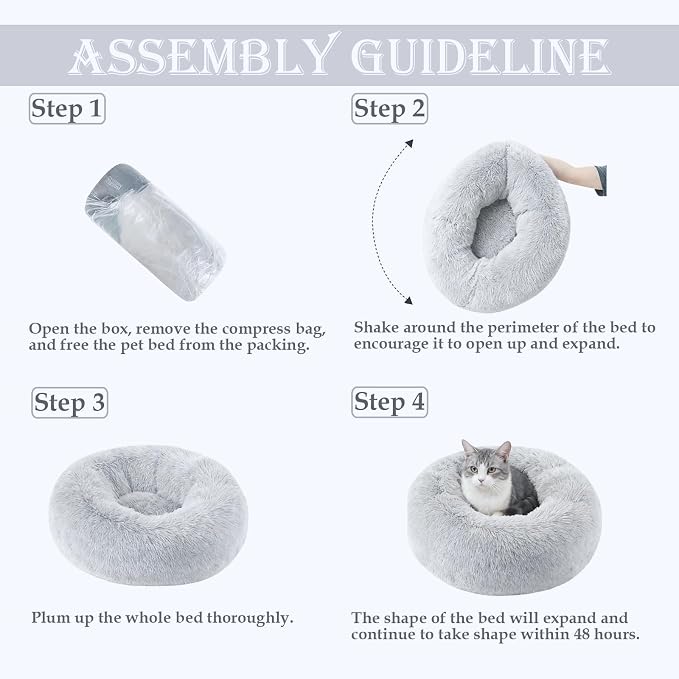 ASSEMBLY GUIDELINE

Step 1

Open the box, remove the compress bag, and free the pet bed from the packing.

Step 2

Shake around the perimeter of the bed to encourage it to open up and expand.

Step 3

Plum up the whole bed thoroughly.

Step 4

The shape of the bed will expand and continue to take shape within 48 hours.