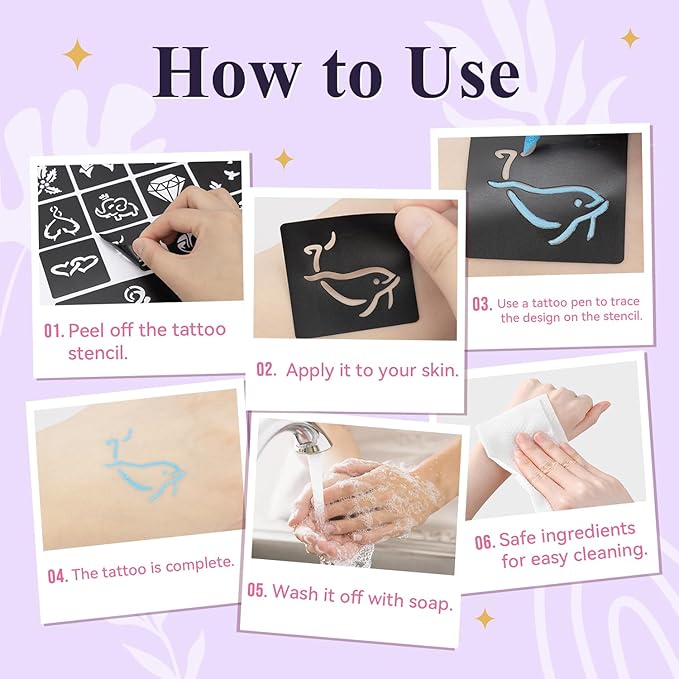 How to Use

01. Peel off the tattoo stencil.

02. Apply it to your skin.

03. Use a tattoo pen to trace the design on the stencil.

04. The tattoo is complete.

05. Wash it off with soap.

06. Safe ingredients for easy cleaning.