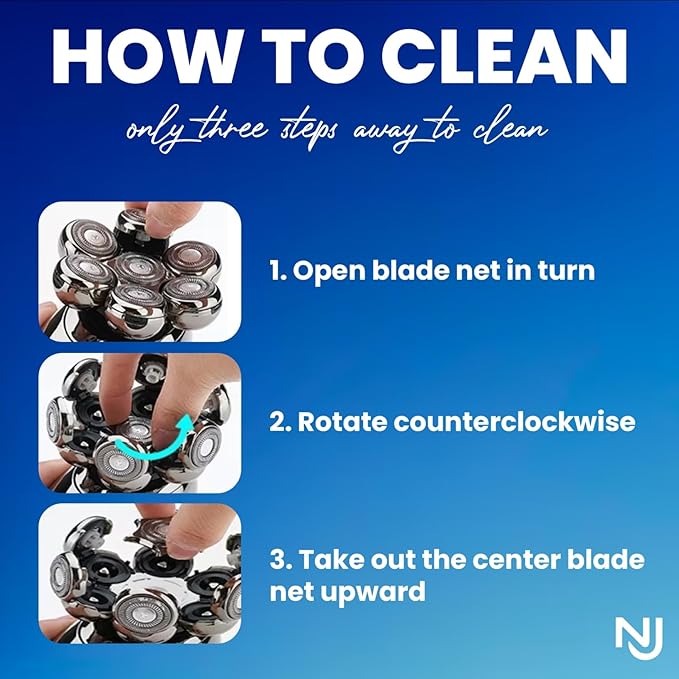 HOW TO CLEAN

only three steps away to clean

1. Open blade net in turn

2. Rotate counterclockwise

3. Take out the center blade net upward

NJ