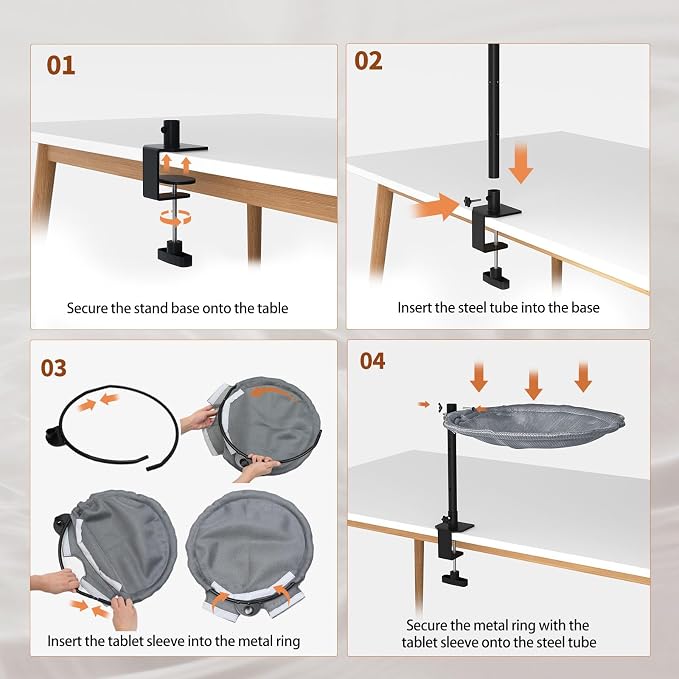 01

Secure the stand base onto the table

02

Insert the steel tube into the base

03

Insert the tablet sleeve into the metal ring

04

Secure the metal ring with the tablet sleeve onto the steel tube