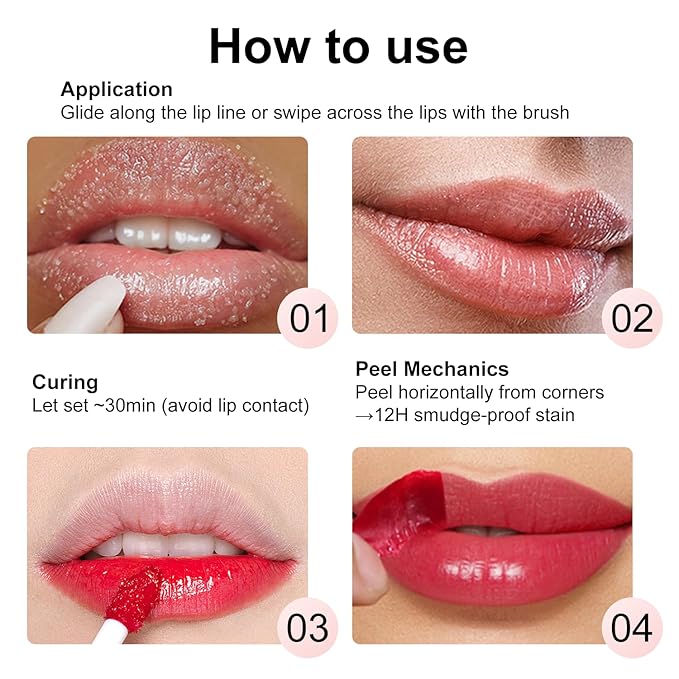 How to use

Application
Glide along the lip line or swipe across the lips with the brush

01

02

Curing
Let set ~30min (avoid lip contact)

Peel Mechanics
Peel horizontally from corners →12H smudge-proof stain

03

04