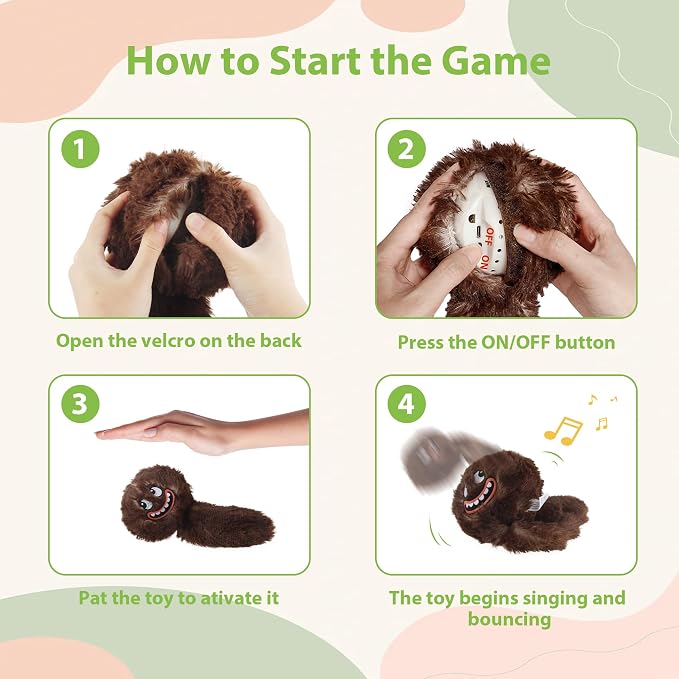 How to Start the Game

1

Open the velcro on the back

2

OFF
ON

Press the ON/OFF button

3

Pat the toy to ativate it

4

The toy begins singing and bouncing