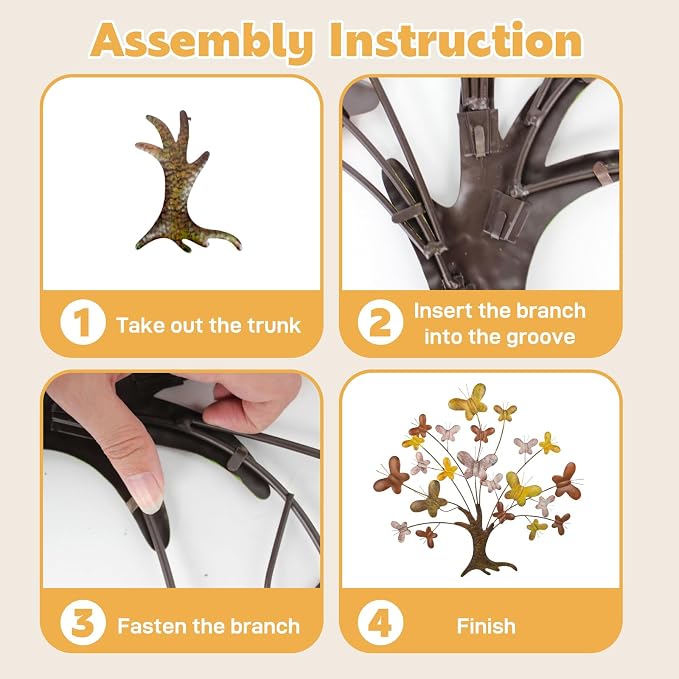 Assembly Instruction

1 Take out the trunk

2 Insert the branch into the groove

3 Fasten the branch

4 Finish