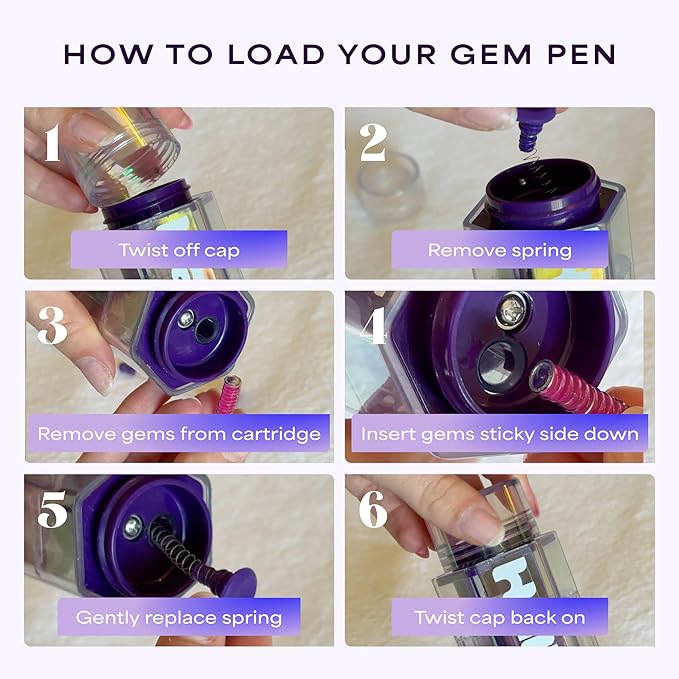 HOW TO LOAD YOUR GEM PEN

1
Twist off cap

2
Remove spring

3
Remove gems from cartridge

4
Insert gems sticky side down

5
Gently replace spring

6
Twist cap back on