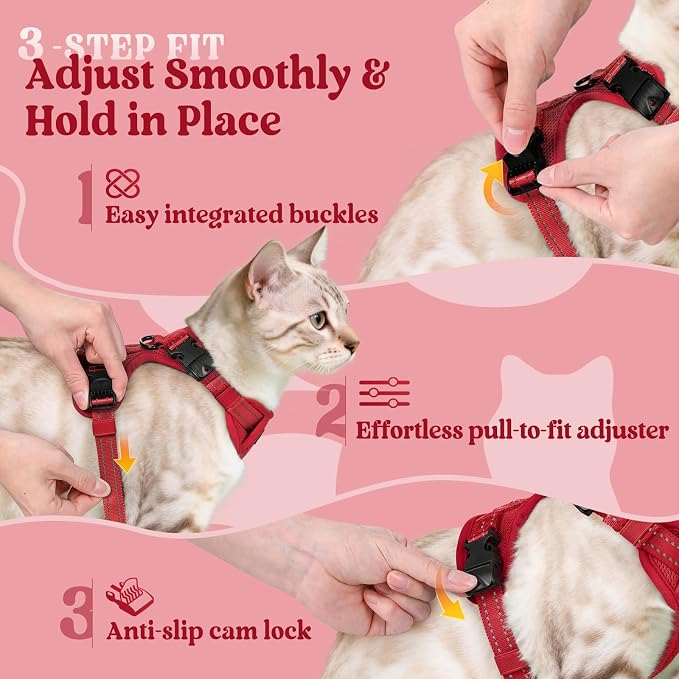 3 -STEP FIT
Adjust Smoothly & Hold in Place

1
Easy integrated buckles

2
Effortless pull-to-fit adjuster

3
Anti-slip cam lock