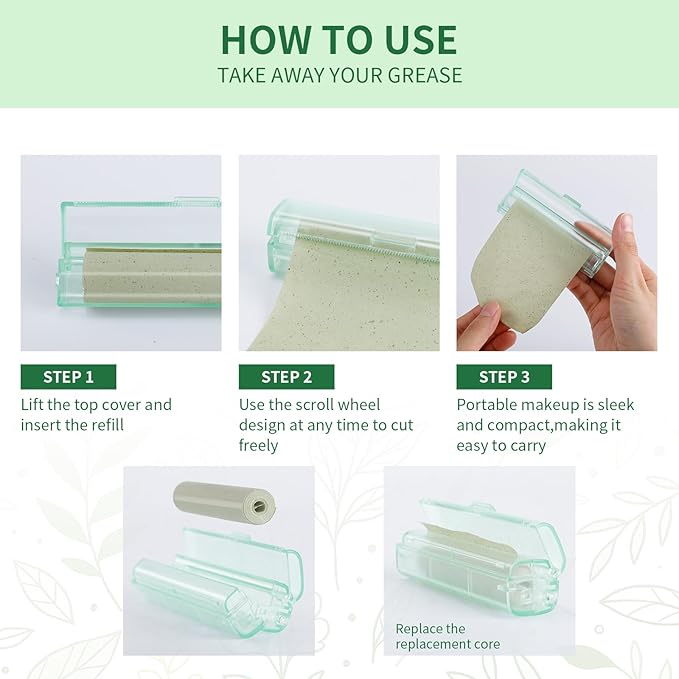 HOW TO USE
TAKE AWAY YOUR GREASE

STEP 1
Lift the top cover and insert the refill

STEP 2
Use the scroll wheel design at any time to cut freely

STEP 3
Portable makeup is sleek and compact,making it easy to carry

Replace the replacement core