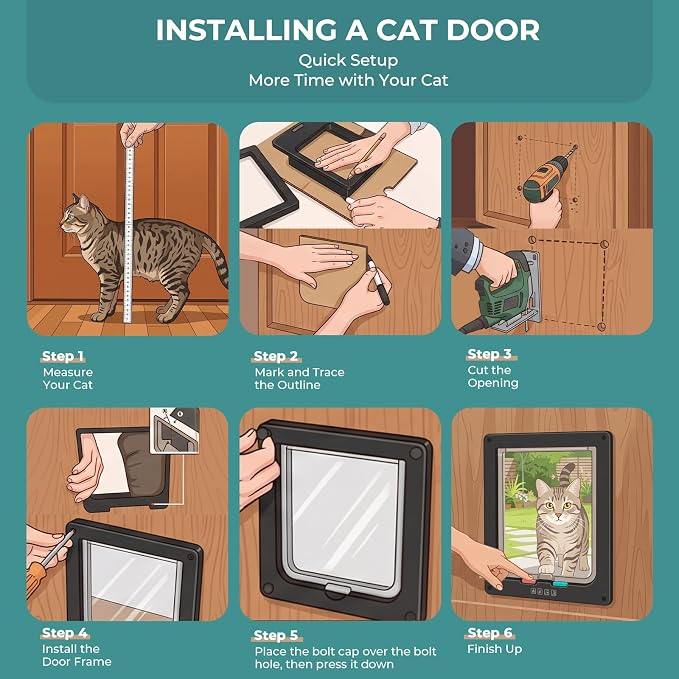 INSTALLING A CAT DOOR

Quick Setup
More Time with Your Cat

Step 1
Measure Your Cat

Step 2
Mark and Trace the Outline

Step 3
Cut the Opening

Step 4
Install the Door Frame

Step 5
Place the bolt cap over the bolt hole, then press it down

Step 6
Finish Up