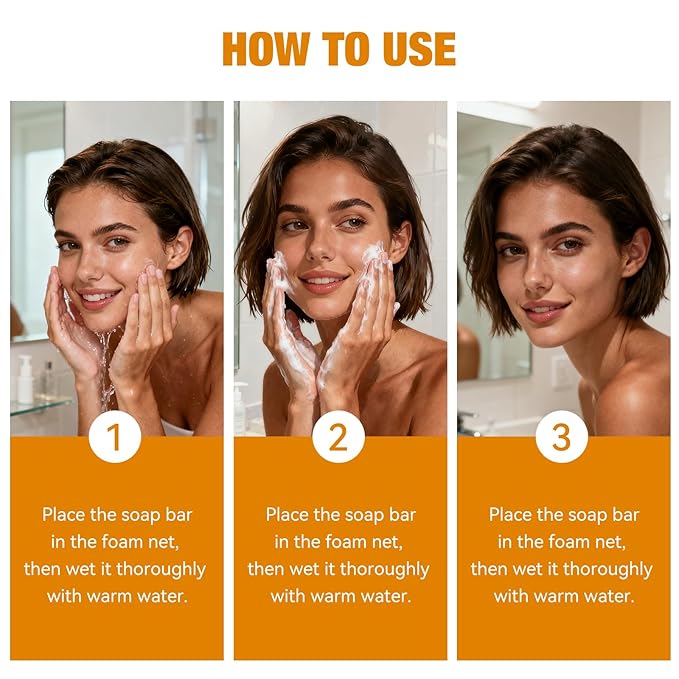 HOW TO USE

1

Place the soap bar in the foam net, then wet it thoroughly with warm water.

2

Place the soap bar in the foam net, then wet it thoroughly with warm water.

3

Place the soap bar in the foam net, then wet it thoroughly with warm water.