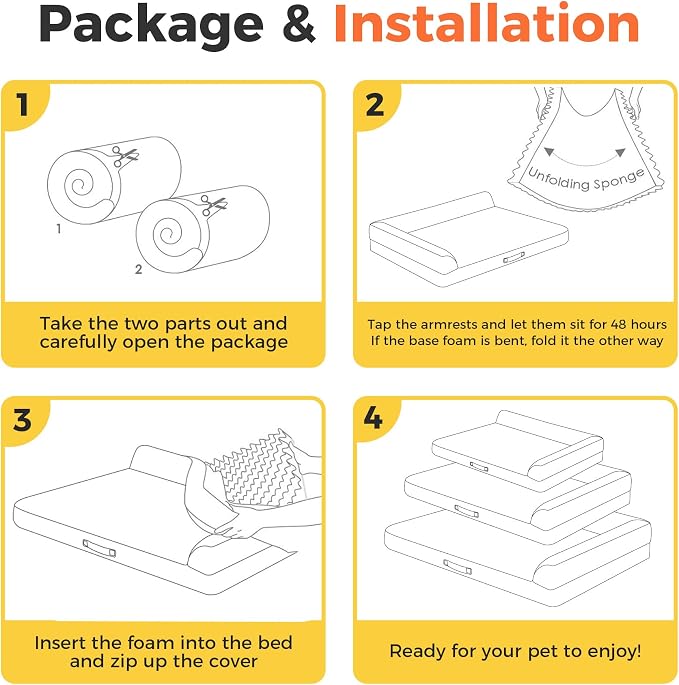 Package & Installation

1

1

2

Take the two parts out and carefully open the package

2

Unfolding Sponge

Tap the armrests and let them sit for 48 hours
If the base foam is bent, fold it the other way

3

Insert the foam into the bed and zip up the cover

4

Ready for your pet to enjoy!