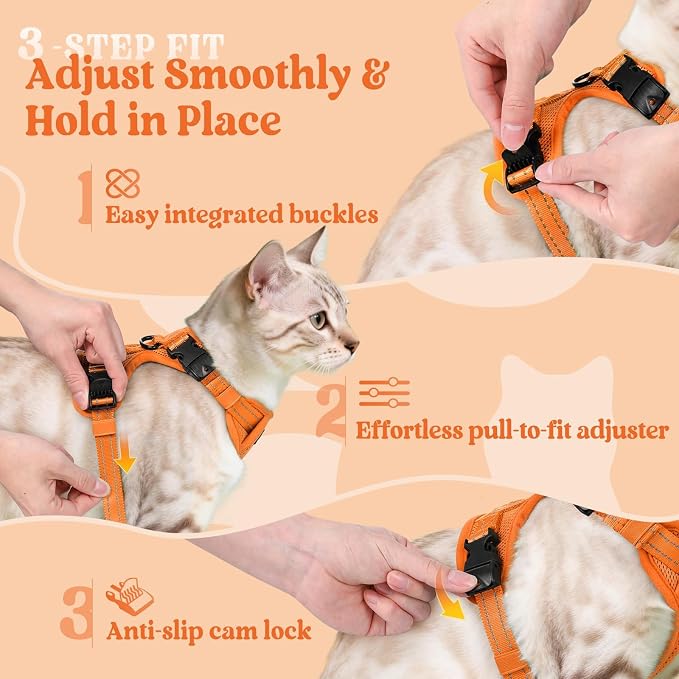 3 -STEP FIT
Adjust Smoothly & Hold in Place

1
Easy integrated buckles

2
Effortless pull-to-fit adjuster

3
Anti-slip cam lock