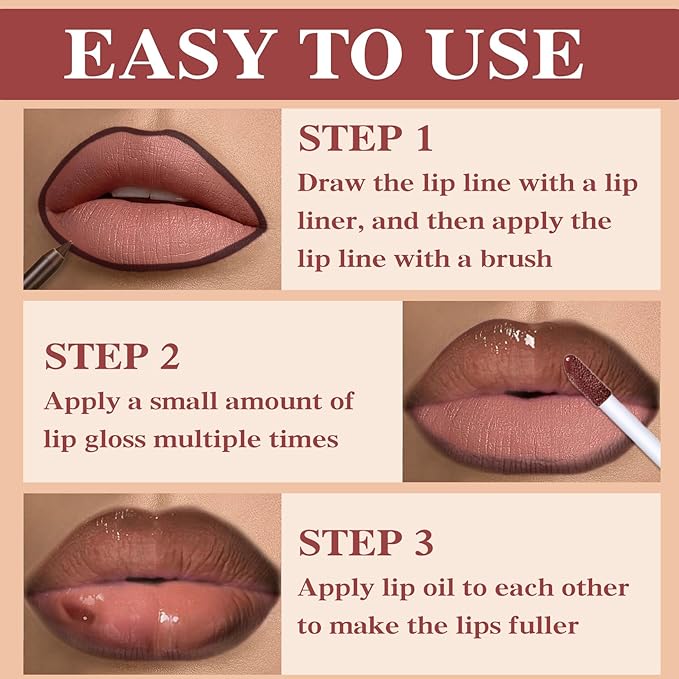 EASY TO USE

STEP 1
Draw the lip line with a lip liner, and then apply the lip line with a brush

STEP 2
Apply a small amount of lip gloss multiple times

STEP 3
Apply lip oil to each other to make the lips fuller