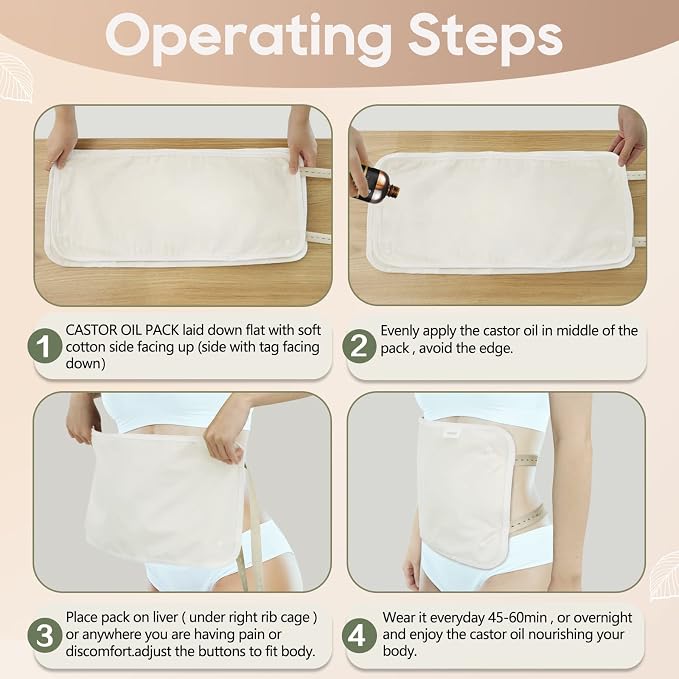 Operating Steps

1 CASTOR OIL PACK laid down flat with soft cotton side facing up (side with tag facing down)

2 Evenly apply the castor oil in middle of the pack , avoid the edge.

3 Place pack on liver ( under right rib cage ) or anywhere you are having pain or discomfort.adjust the buttons to fit body.

4 Wear it everyday 45-60min , or overnight and enjoy the castor oil nourishing your body.