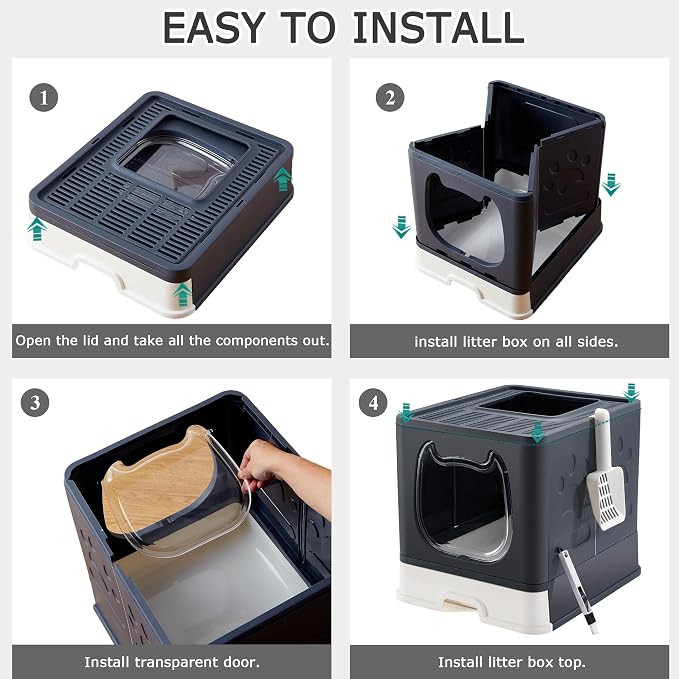 EASY TO INSTALL

1

Open the lid and take all the components out.

2

install litter box on all sides.

3

Install transparent door.

4

Install litter box top.