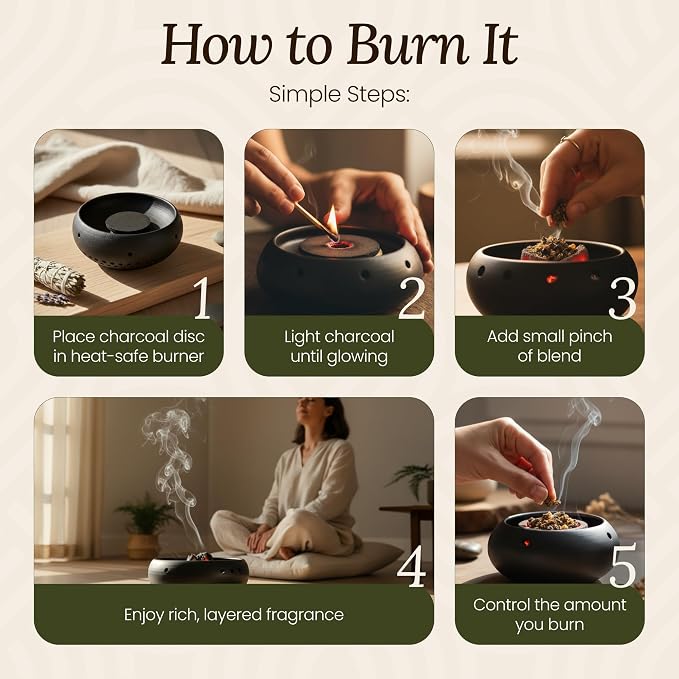 How to Burn It

Simple Steps:

1
Place charcoal disc in heat-safe burner

2
Light charcoal until glowing

3
Add small pinch of blend

4
Enjoy rich, layered fragrance

5
Control the amount you burn