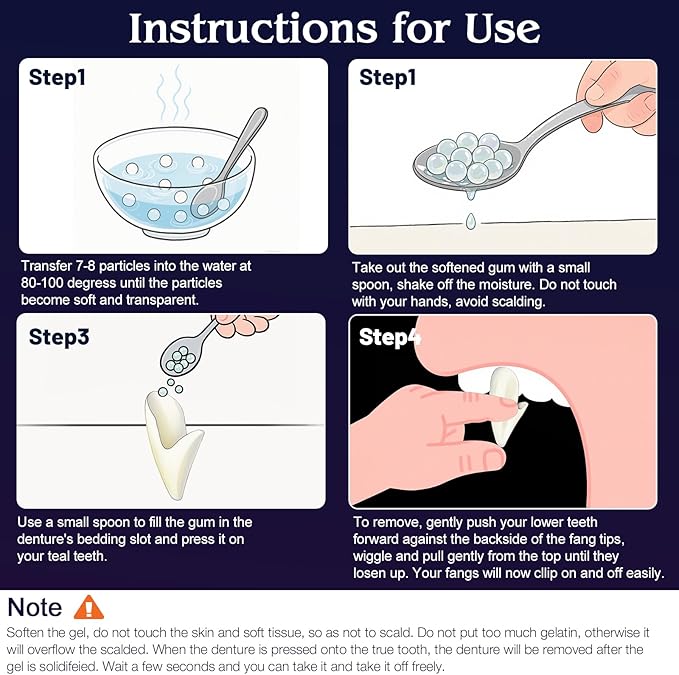 Instructions for Use

Step1

Transfer 7-8 particles into the water at 80-100 degress until the particles become soft and transparent.

Step1

Take out the softened gum with a small spoon, shake off the moisture. Do not touch with your hands, avoid scalding.

Step3

Use a small spoon to fill the gum in the denture's bedding slot and press it on your teal teeth.

Step4

To remove, gently push your lower teeth forward against the backside of the fang tips, wiggle and pull gently from the top until they losen up. Your fangs will now clip on and off easily.

Note

Soften the gel, do not touch the skin and soft tissue, so as not to scald. Do not put too much gelatin, otherwise it will overflow the scalded. When the denture is pressed onto the true tooth, the denture will be removed after the gel is solidifeied. Wait a few seconds and you can take it and take it off freely.