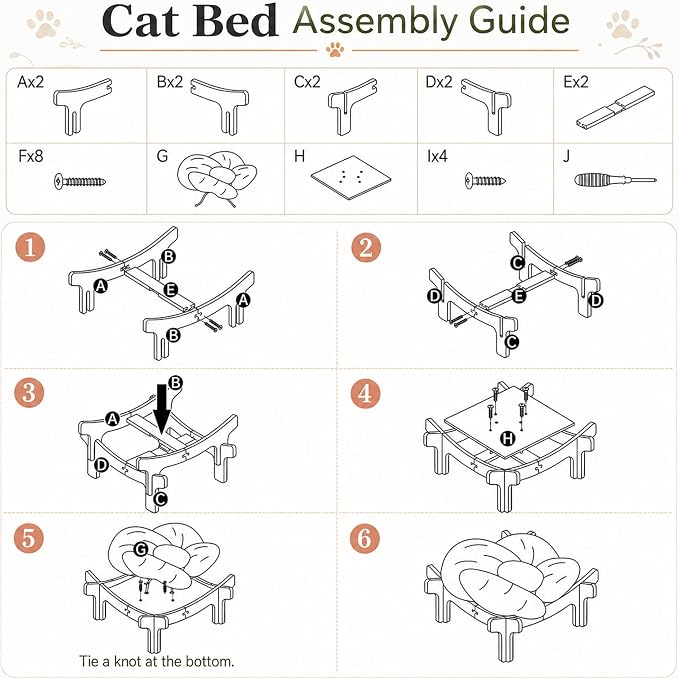 Cat Bed Assembly Guide

| Ax2 | Bx2 | Cx2 | Dx2 | Ex2 |
|---|---|---|---|---|
| Fx8 | G | H | Ix4 | J |

1
B
A
E
A
B

2
C
D
E
D
C

3
B
A
D
C

4
H

5
G
Tie a knot at the bottom.

6