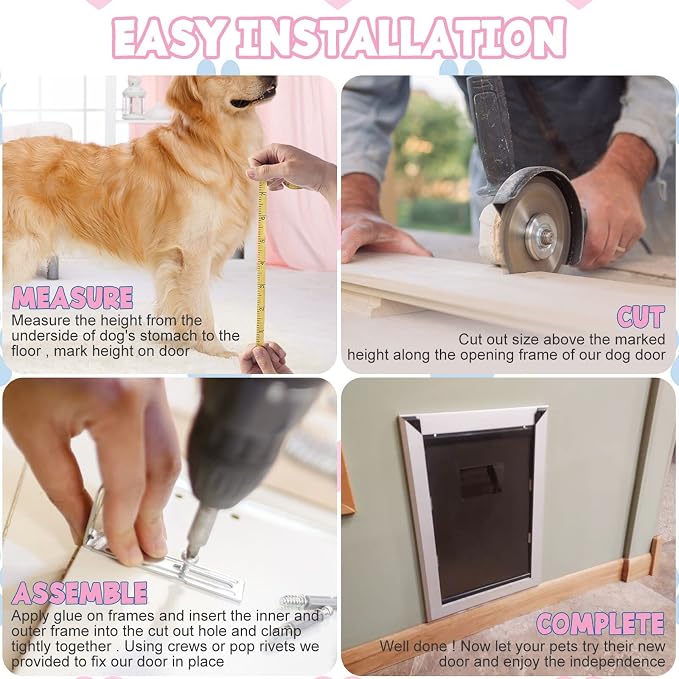 EASY INSTALLATION

MEASURE

Measure the height from the underside of dog's stomach to the floor , mark height on door

CUT

Cut out size above the marked height along the opening frame of our dog door

ASSEMBLE

Apply glue on frames and insert the inner and outer frame into the cut out hole and clamp tightly together . Using crews or pop rivets we provided to fix our door in place

COMPLETE

Well done ! Now let your pets try their new door and enjoy the independence