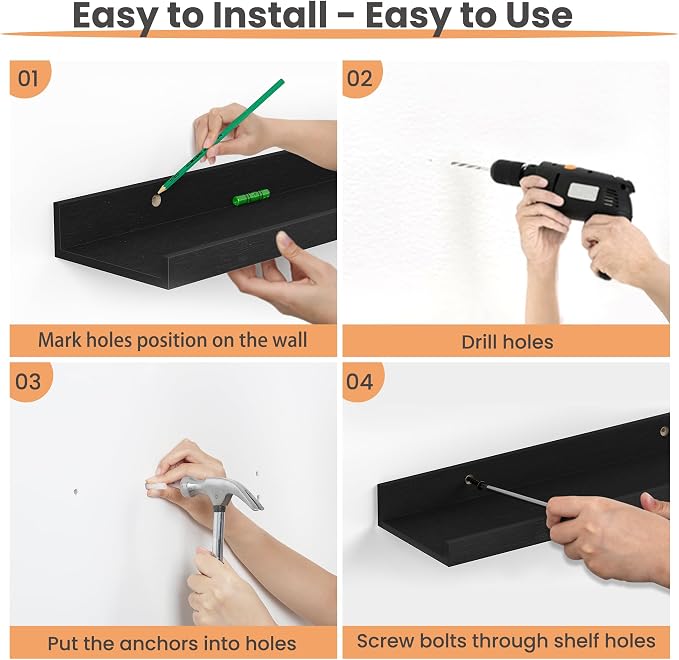 Easy to Install - Easy to Use

01

Mark holes position on the wall

02

Drill holes

03

Put the anchors into holes

04

Screw bolts through shelf holes