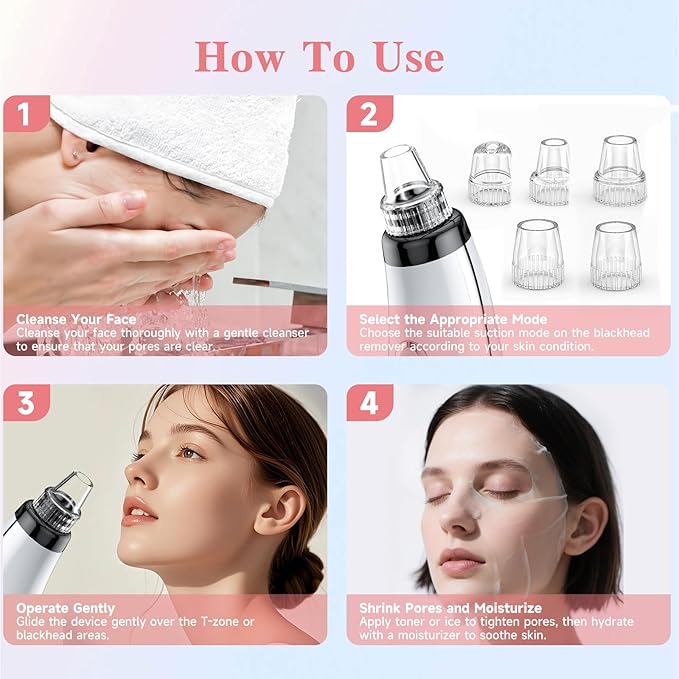 How To Use

1

Cleanse Your Face
Cleanse your face thoroughly with a gentle cleanser to ensure that your pores are clear.

2

Select the Appropriate Mode
Choose the suitable suction mode on the blackhead remover according to your skin condition.

3

Operate Gently
Glide the device gently over the T-zone or blackhead areas.

4

Shrink Pores and Moisturize
Apply toner or ice to tighten pores, then hydrate with a moisturizer to soothe skin.