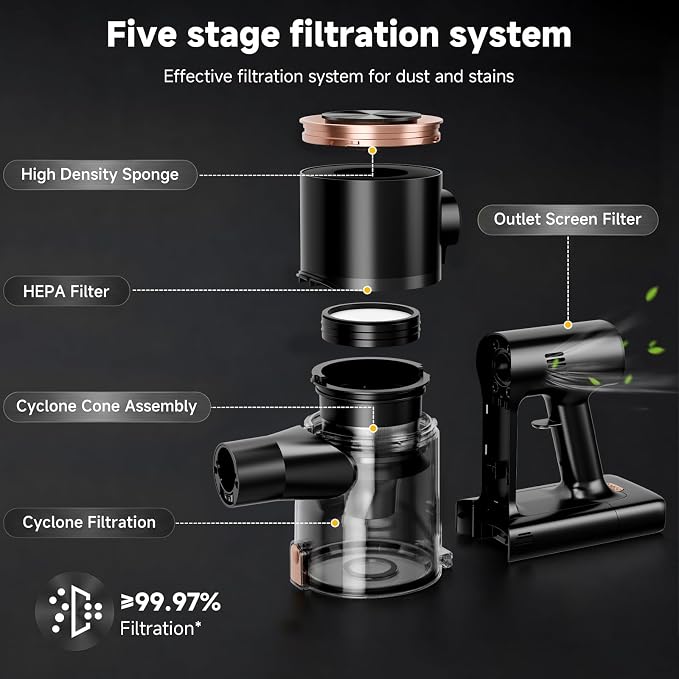 Five stage filtration system

Effective filtration system for dust and stains

High Density Sponge

Outlet Screen Filter

HEPA Filter

Cyclone Cone Assembly

Cyclone Filtration

≥99.97%
Filtration*