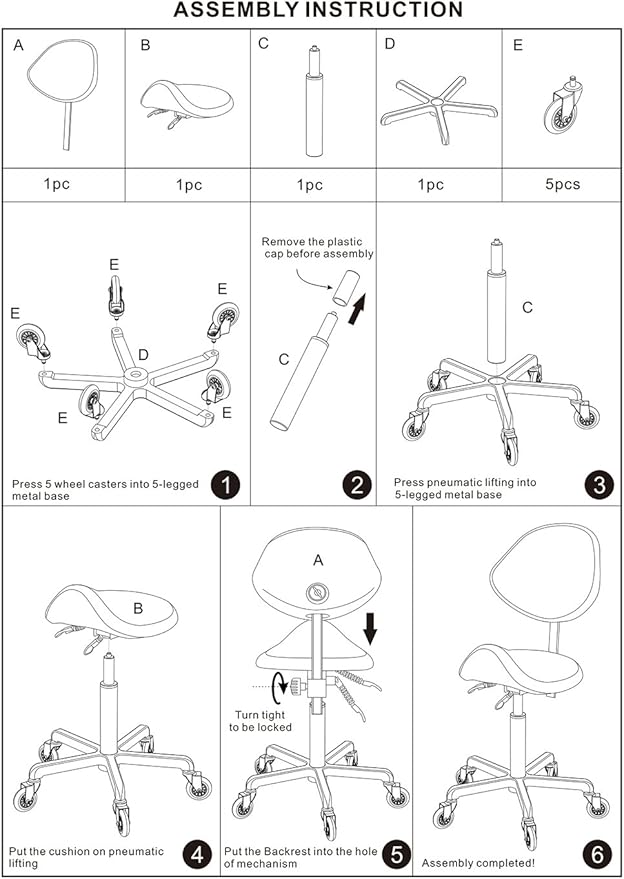 ASSEMBLY INSTRUCTION

| A | B | C | D | E |
|---|---|---|---|---|
| 1pc | 1pc | 1pc | 1pc | 5pcs |

E
E
E
D
E
E

Press 5 wheel casters into 5-legged metal base
1

Remove the plastic cap before assembly
C
2

C
Press pneumatic lifting into 5-legged metal base
3

B
Put the cushion on pneumatic lifting
4

A
Turn tight to be locked
Put the Backrest into the hole of mechanism
5

Assembly completed!
6