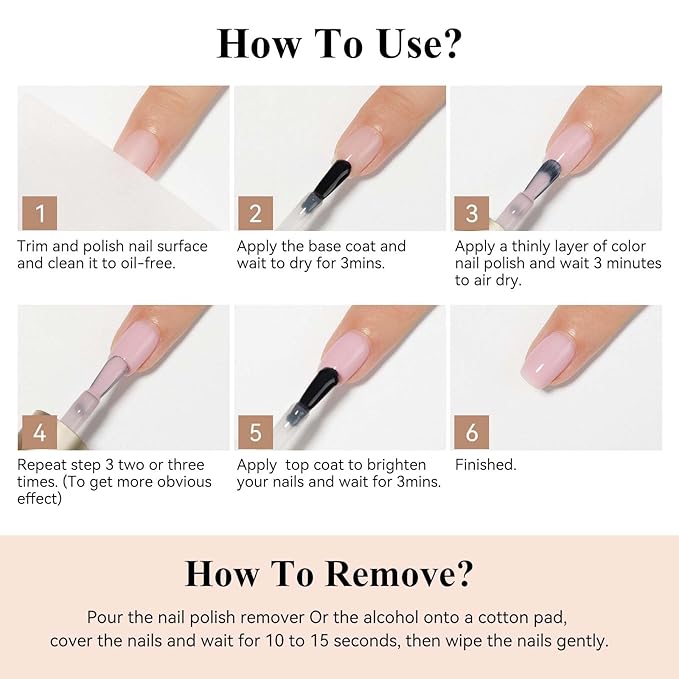 How To Use?

1
Trim and polish nail surface and clean it to oil-free.

2
Apply the base coat and wait to dry for 3mins.

3
Apply a thinly layer of color nail polish and wait 3 minutes to air dry.

4
Repeat step 3 two or three times. (To get more obvious effect)

5
Apply  top coat to brighten your nails and wait for 3mins.

6
Finished.

How To Remove?

Pour the nail polish remover Or the alcohol onto a cotton pad, cover the nails and wait for 10 to 15 seconds, then wipe the nails gently.