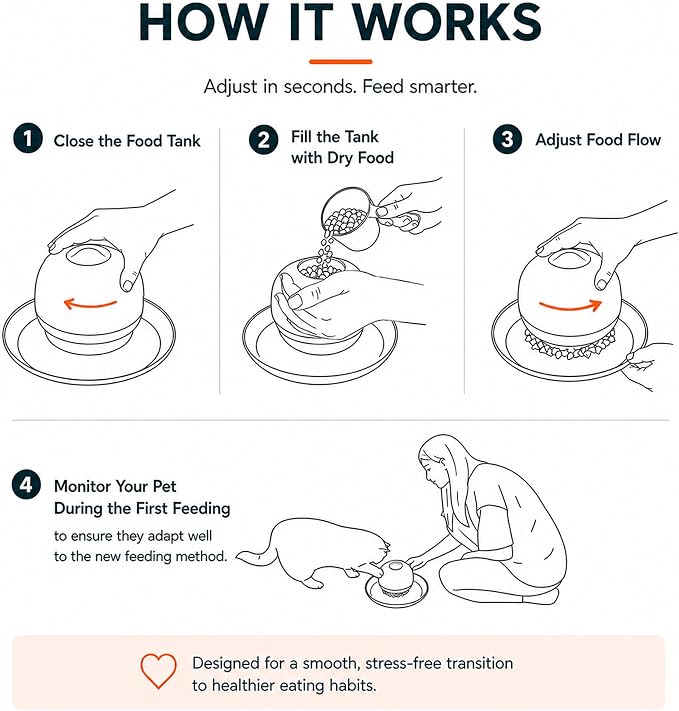 HOW IT WORKS

Adjust in seconds. Feed smarter.

1 Close the Food Tank

2 Fill the Tank with Dry Food

3 Adjust Food Flow

4 Monitor Your Pet During the First Feeding

to ensure they adapt well to the new feeding method.

Designed for a smooth, stress-free transition to healthier eating habits.