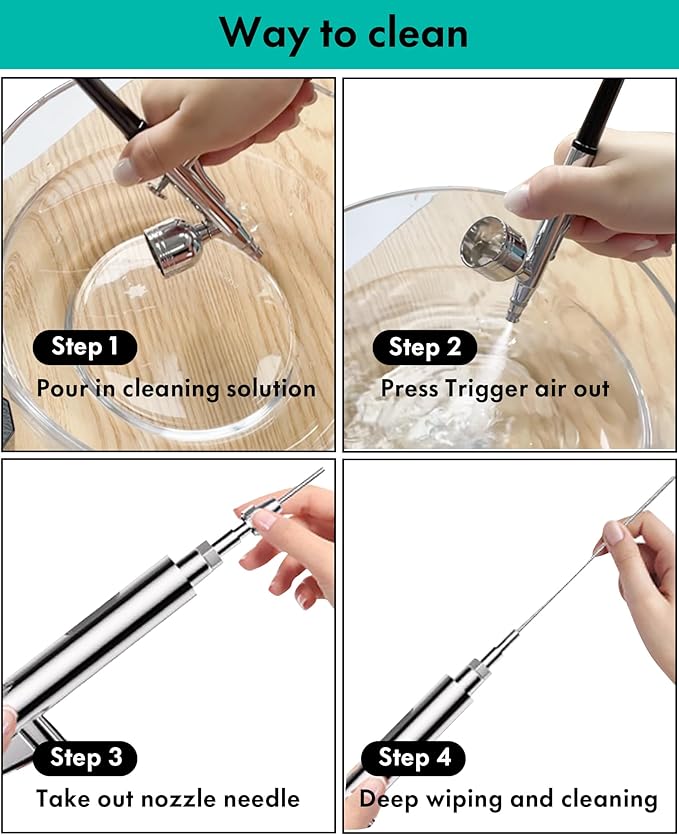 Way to clean

Step 1
Pour in cleaning solution

Step 2
Press Trigger air out

Step 3
Take out nozzle needle

Step 4
Deep wiping and cleaning