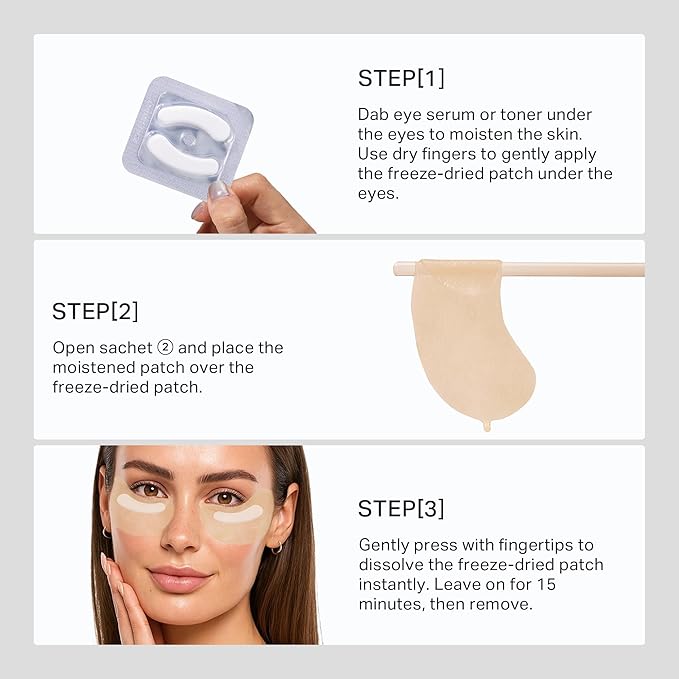 STEP[1]

Dab eye serum or toner under the eyes to moisten the skin. Use dry fingers to gently apply the freeze-dried patch under the eyes.

STEP[2]

Open sachet ② and place the moistened patch over the freeze-dried patch.

STEP[3]

Gently press with fingertips to dissolve the freeze-dried patch instantly. Leave on for 15 minutes, then remove.