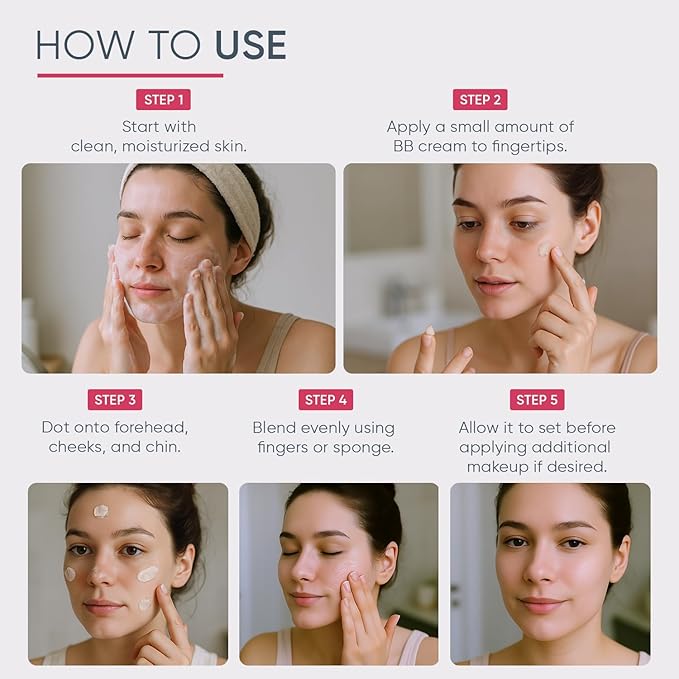 HOW TO USE

STEP 1
Start with clean, moisturized skin.

STEP 2
Apply a small amount of BB cream to fingertips.

STEP 3
Dot onto forehead, cheeks, and chin.

STEP 4
Blend evenly using fingers or sponge.

STEP 5
Allow it to set before applying additional makeup if desired.