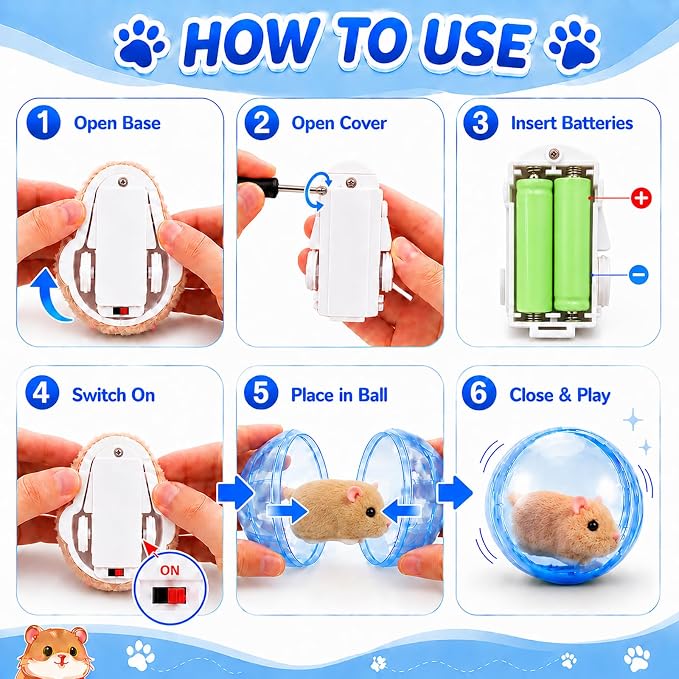 HOW TO USE

1 Open Base

2 Open Cover

3 Insert Batteries

+

−

4 Switch On

ON

5 Place in Ball

6 Close & Play