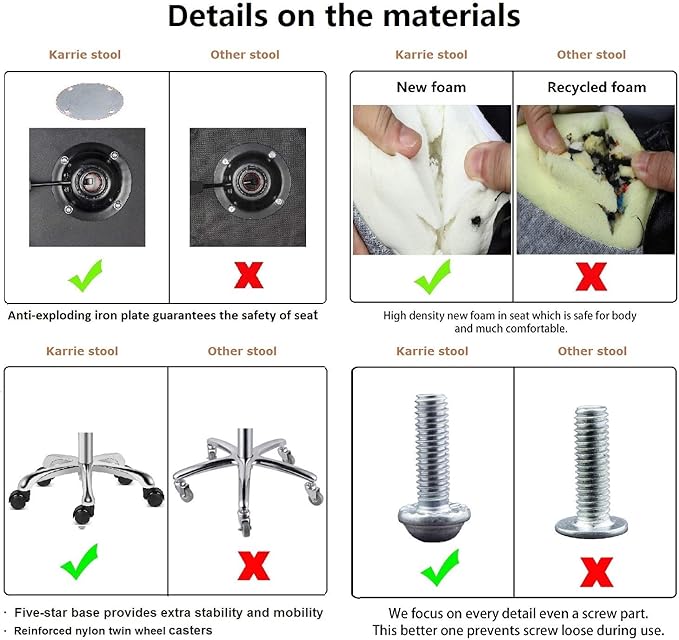 Details on the materials

Karrie stool

Other stool

Anti-exploding iron plate guarantees the safety of seat

Karrie stool

Other stool

New foam

Recycled foam

High density new foam in seat which is safe for body and much comfortable.

Karrie stool

Other stool

· Five-star base provides extra stability and mobility
· Reinforced nylon twin wheel casters

Karrie stool

Other stool

We focus on every detail even a screw part.
This better one prevents screw loose during use.