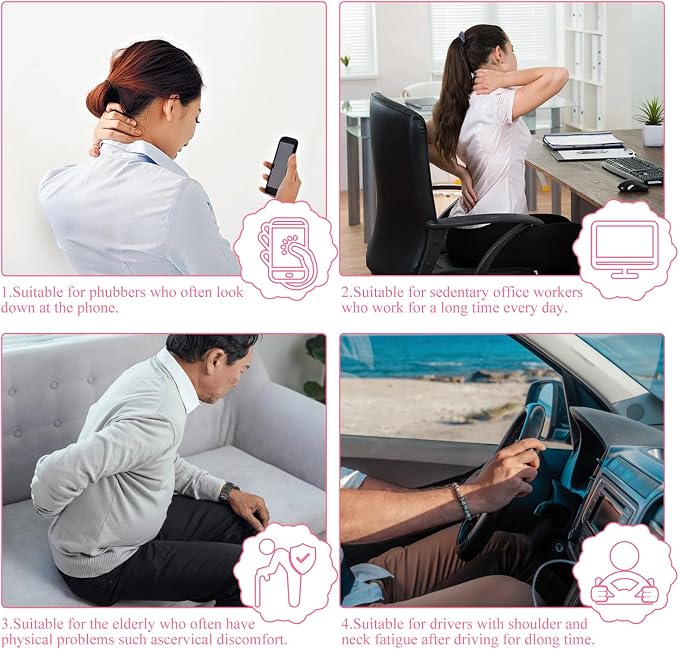 1.Suitable for phubbers who often look down at the phone.

2.Suitable for sedentary office workers who work for a long time every day.

3.Suitable for the elderly who often have physical problems such ascervical discomfort.

4.Suitable for drivers with shoulder and neck fatigue after driving for dlong time.